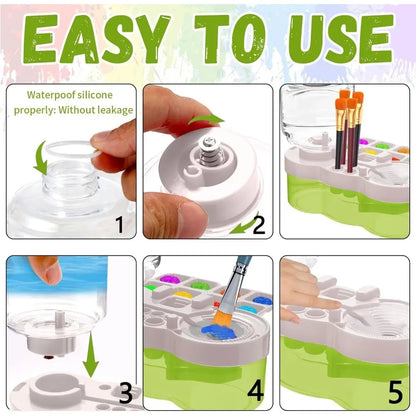 EASY TO USE

Waterpoof silicone properly: Without leakage

1

2

3

4

5